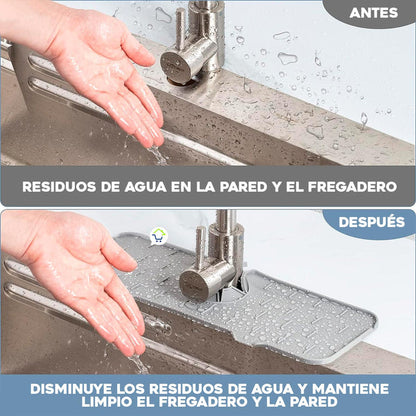 ANTES

RESIDUOS DE AGUA EN LA PARED Y EL FREGADERO

DESPUÉS

DISMINUYE LOS RESIDUOS DE AGUA Y MANTIENE LIMPIO EL FREGADERO Y LA PARED