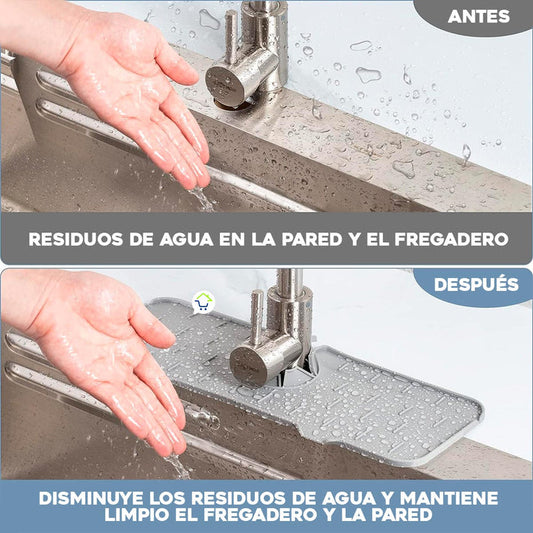 ANTES

RESIDUOS DE AGUA EN LA PARED Y EL FREGADERO

DESPUÉS

DISMINUYE LOS RESIDUOS DE AGUA Y MANTIENE LIMPIO EL FREGADERO Y LA PARED